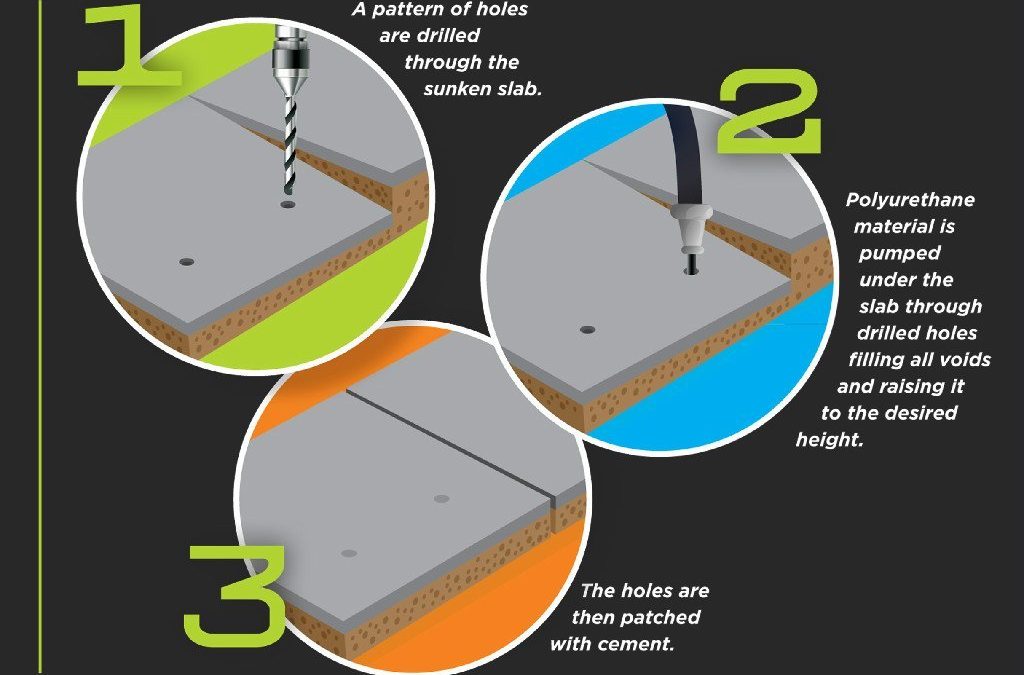 1

A pattern of holes are drilled through the sunken slab.

2

Polyurethane material is pumped under the slab through drilled holes filling all voids and raising it to the desired height.

3

The holes are then patched with cement.