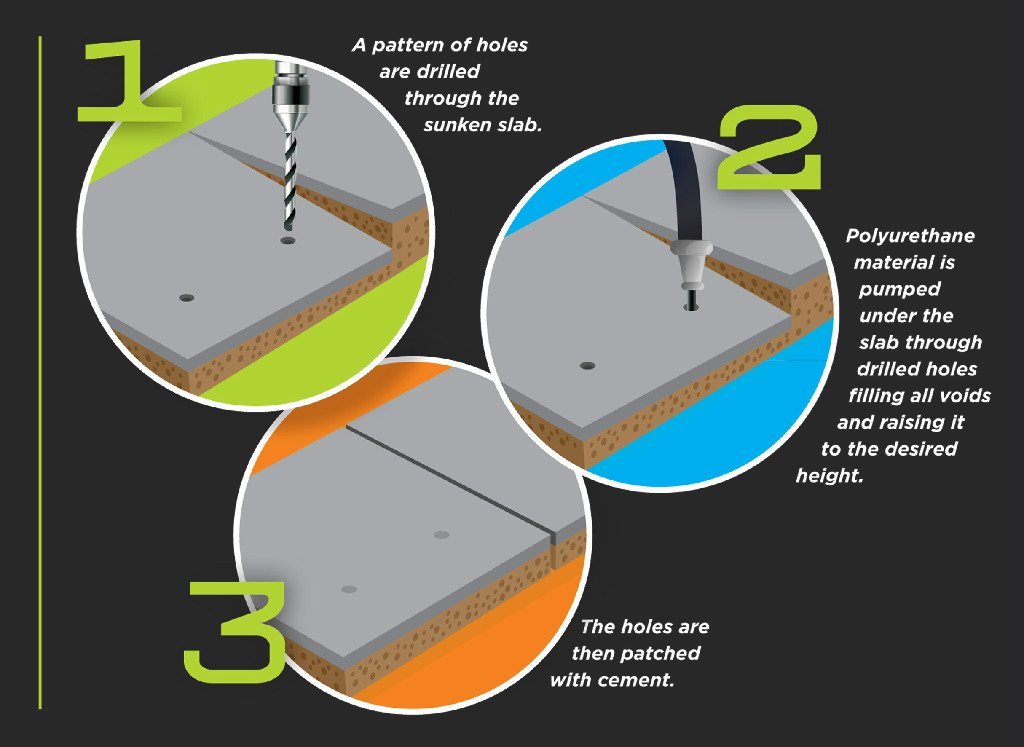 1

A pattern of holes are drilled through the sunken slab.

2

Polyurethane material is pumped under the slab through drilled holes filling all voids and raising it to the desired height.

3

The holes are then patched with cement.